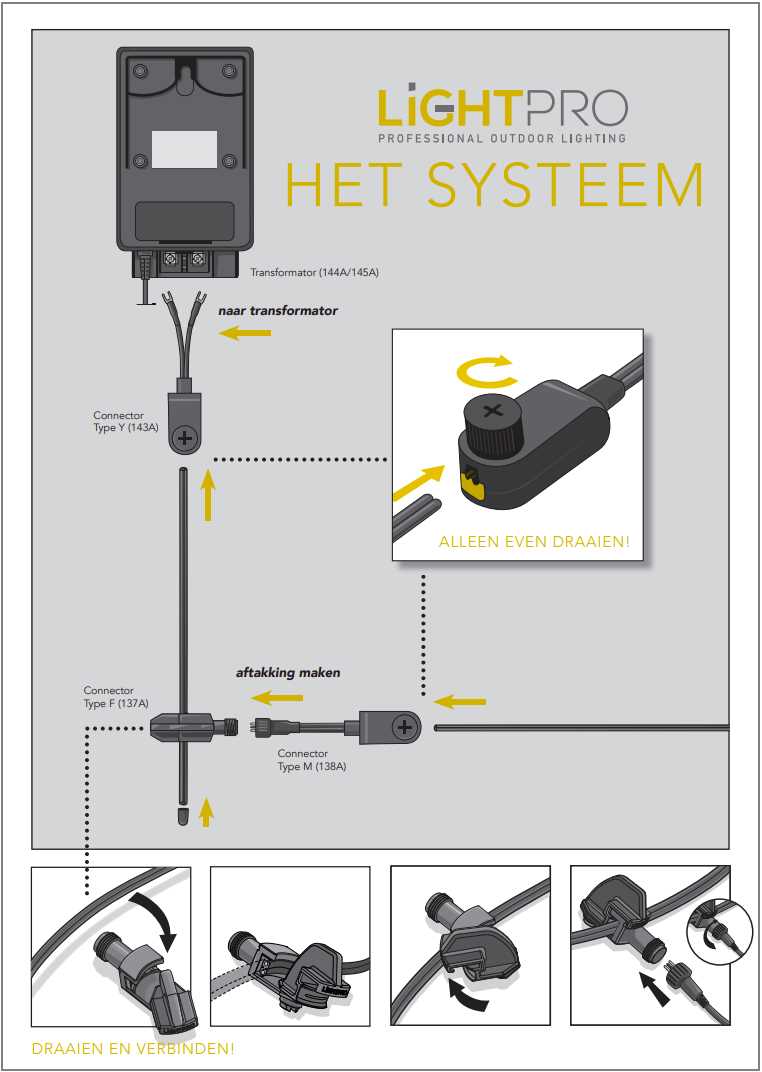 LiGHTPRO
PROFESSIONAL OUTDOOR LIGHTING

HET SYSTEEM

Transformator (144A/145A)

naar transformator

Connector Type Y (143A)

ALLEEN EVEN DRAAIEN!

aftakking maken

Connector Type F (137A)

Connector Type M (138A)

DRAAIEN EN VERBINDEN!